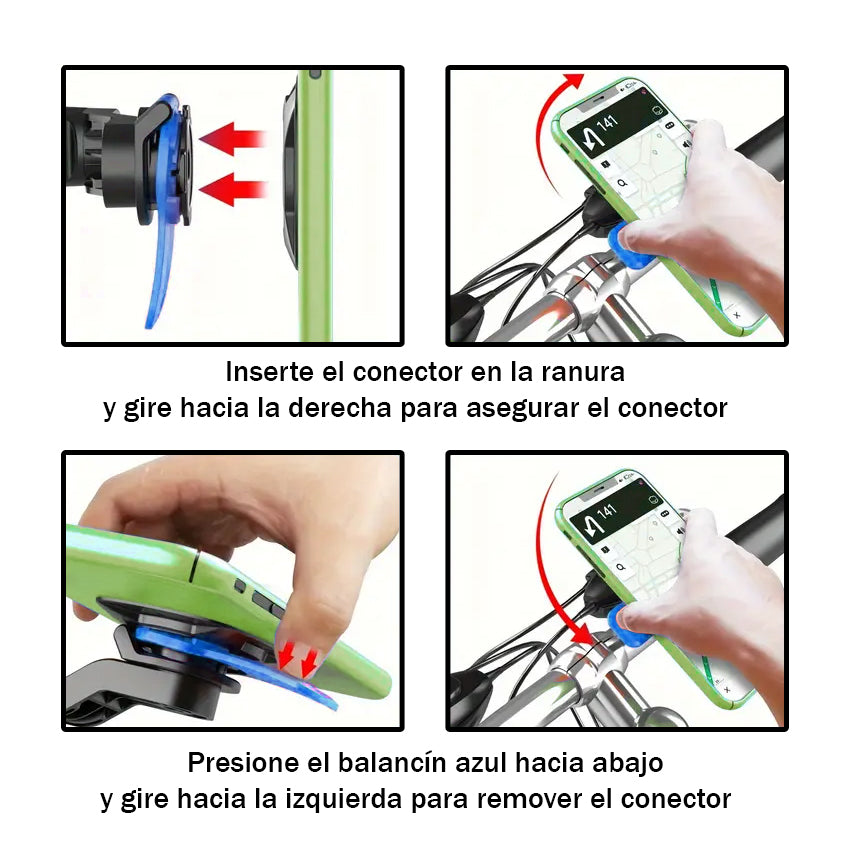 141

Inserte el conector en la ranura
y gire hacia la derecha para asegurar el conector

141

Presione el balancín azul hacia abajo
y gire hacia la izquierda para remover el conector