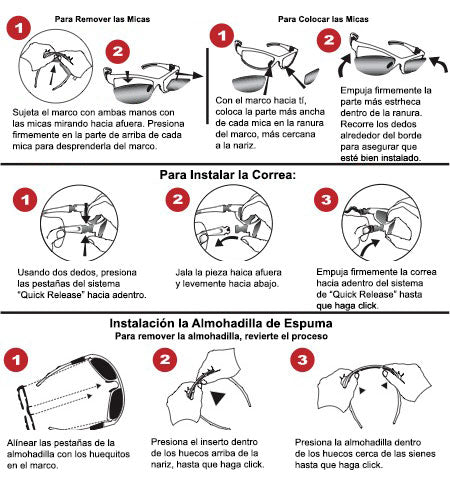 Para Remover las Micas

1

2

Sujeta el marco con ambas manos con las micas mirando hacia afuera. Presiona firmemente en la parte de arriba de cada mica para desprenderla del marco.

Para Colocar las Micas

1

Con el marco hacia tí, coloca la parte más ancha de cada mica en la ranura del marco, más cercana a la nariz.

2

Empuja firmemente la parte más estrheca dentro de la ranura. Recorre los dedos alrededor del borde para asegurar que esté bien instalado.

Para Instalar la Correa:

1

Usando dos dedos, presiona las pestañas del sistema "Quick Release" hacia adentro.

2

Jala la pieza haica afuera y levemente hacia abajo.

3

Empuja firmemente la correa hacia adentro del sistema de "Quick Release" hasta que haga click.

Instalación la Almohadilla de Espuma
Para remover la almohadilla, revierte el proceso

1

Alínear las pestañas de la almohadilla con los huequitos en el marco.

2

Presiona el inserto dentro de los huecos arriba de la nariz, hasta que haga click.

3

Presiona la almohadilla dentro de los huecos cerca de las sienes hasta que haga click.